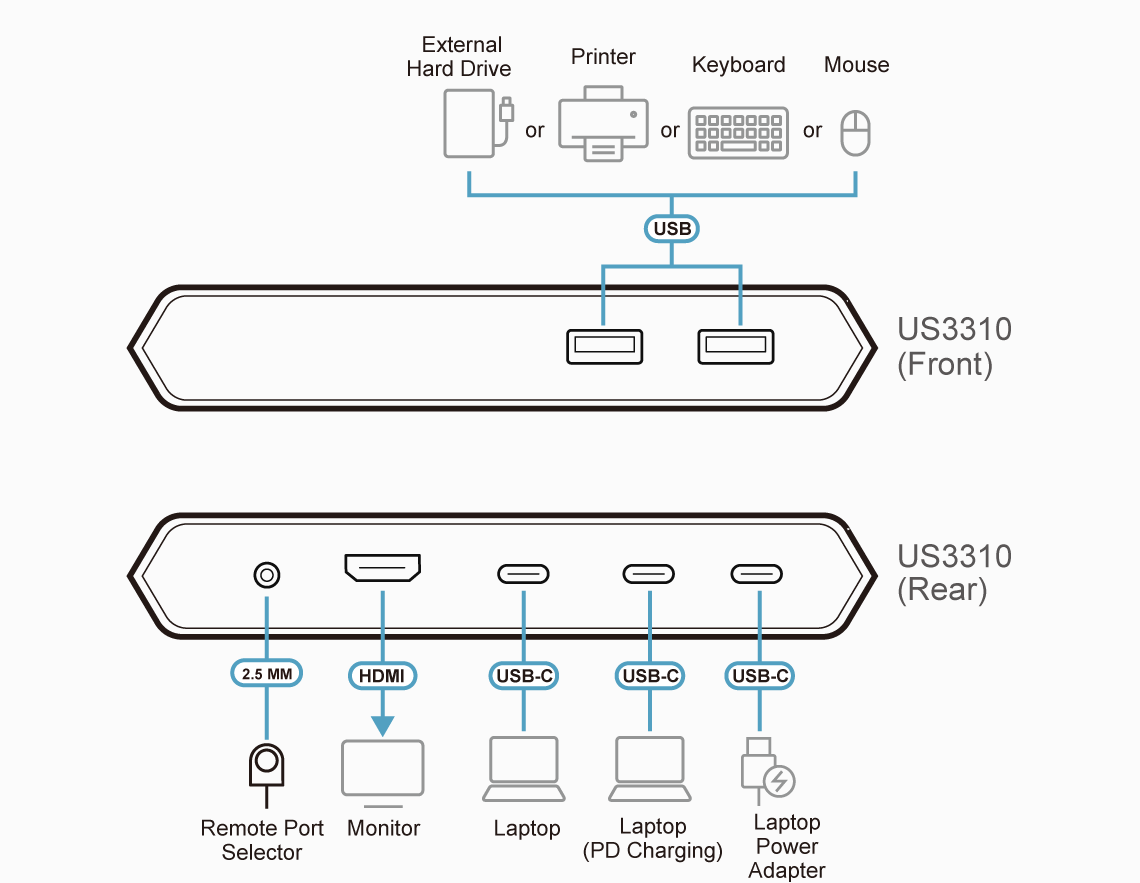 External Hard Drive
or
Printer
or
Keyboard
or
Mouse

USB

US3310 (Front)

US3310 (Rear)

2.5 MM
HDMI
USB-C
USB-C
USB-C

Remote Port Selector
Monitor
Laptop
Laptop (PD Charging)
Laptop Power Adapter